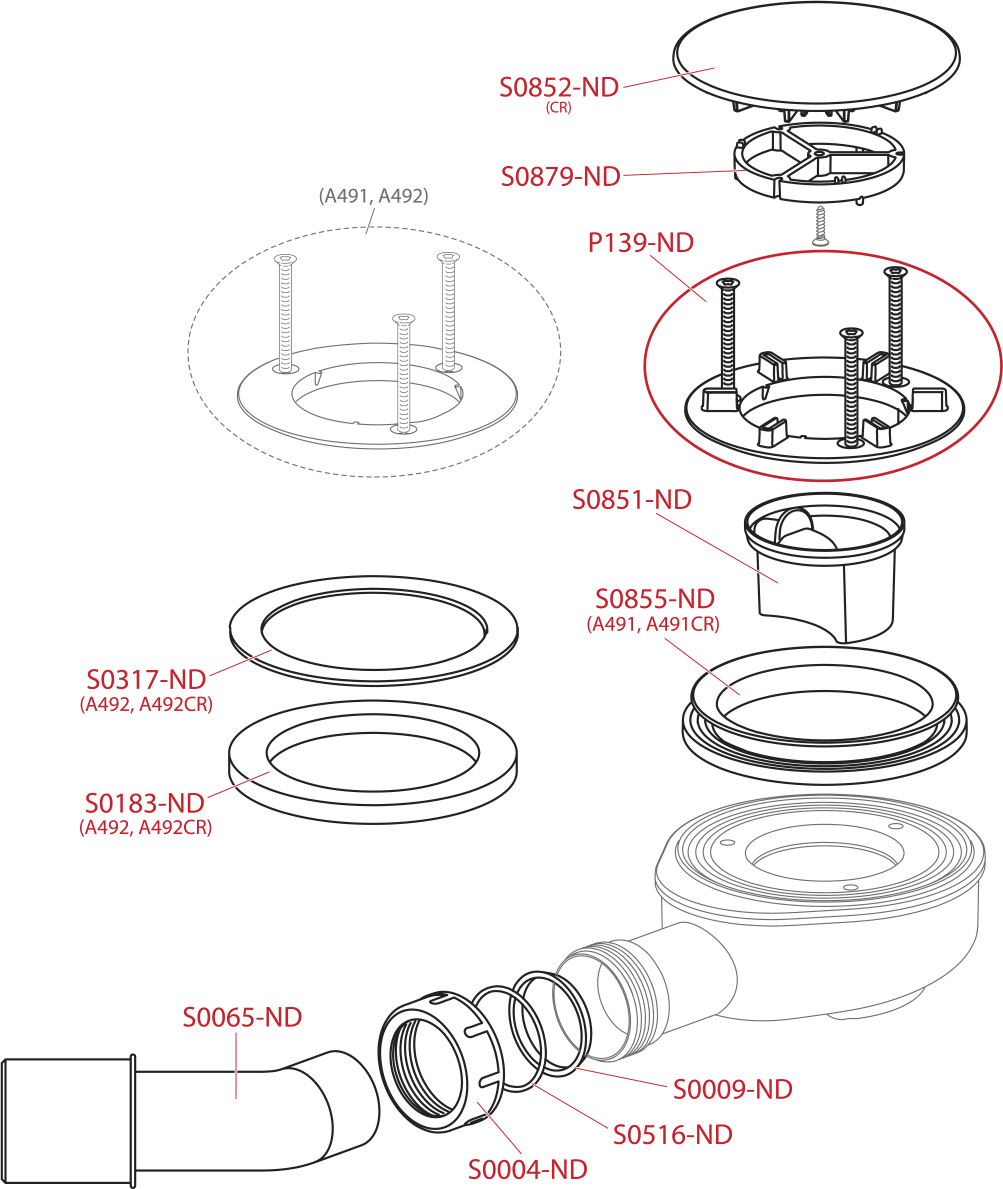 S0852-ND
(CR)

S0879-ND

(A491, A492)

P139-ND

S0851-ND

S0855-ND
(A491, A491CR)

S0317-ND
(A492, A492CR)

S0183-ND
(A492, A492CR)

S0065-ND

S0009-ND

S0516-ND

S0004-ND